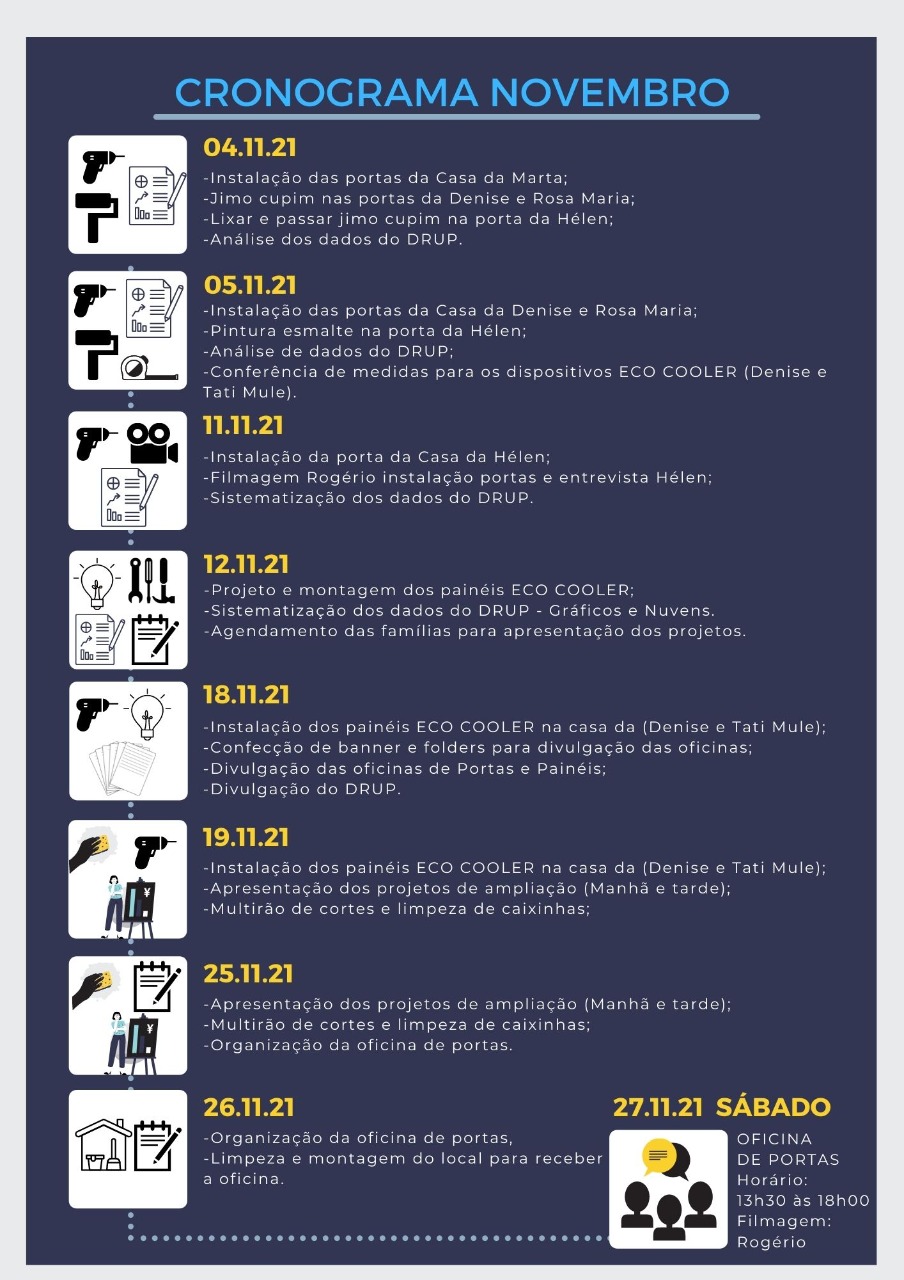 CRONOGRAMA NOVEMBRO

04.11.21
-Instalação das portas da Casa da Marta;
-Jimo cupim nas portas da Denise e Rosa Maria;
-Lixar e passar jimo cupim na porta da Hélen;
-Análise dos dados do DRUP.

05.11.21
-Instalação das portas da Casa da Denise e Rosa Maria;
-Pintura esmalte na porta da Hélen;
-Análise de dados do DRUP;
-Conferência de medidas para os dispositivos ECO COOLER (Denise e Tati Mule).

11.11.21
-Instalação da porta da Casa da Hélen;
-Filmagem Rogério instalação portas e entrevista Hélen;
-Sistematização dos dados do DRUP.

12.11.21
-Projeto e montagem dos painéis ECO COOLER;
-Sistematização dos dados do DRUP - Gráficos e Nuvens.
-Agendamento das famílias para apresentação dos projetos.

18.11.21
-Instalação dos painéis ECO COOLER na casa da (Denise e Tati Mule);
-Confecção de banner e folders para divulgação das oficinas;
-Divulgação das oficinas de Portas e Painéis;
-Divulgação do DRUP.

19.11.21
-Instalação dos painéis ECO COOLER na casa da (Denise e Tati Mule);
-Apresentação dos projetos de ampliação (Manhã e tarde);
-Multirão de cortes e limpeza de caixinhas;

25.11.21
-Apresentação dos projetos de ampliação (Manhã e tarde);
-Multirão de cortes e limpeza de caixinhas;
-Organização da oficina de portas.

26.11.21
-Organização da oficina de portas,
-Limpeza e montagem do local para receber a oficina.

27.11.21 SÁBADO
OFICINA DE PORTAS
Horário: 13h30 às 18h00
Filmagem: Rogério